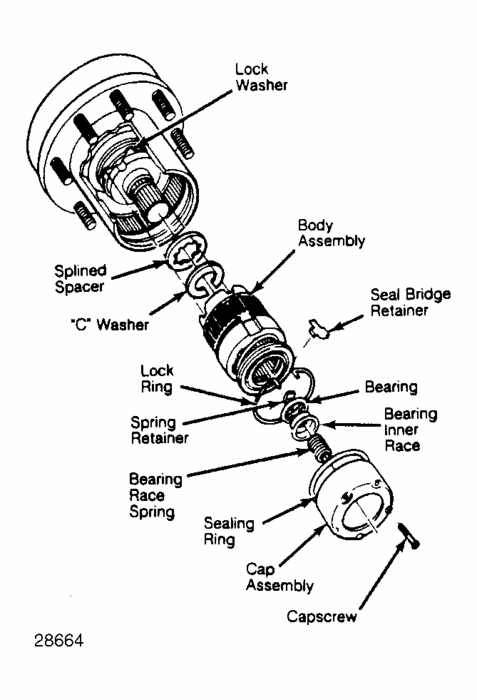 Lock Washer

Body Assembly

Splined Spacer

"C" Washer

Seal Bridge Retainer

Lock Ring

Bearing

Spring Retainer

Bearing Inner Race

Bearing Race Spring

Sealing Ring

Cap Assembly

Capscrew

28664