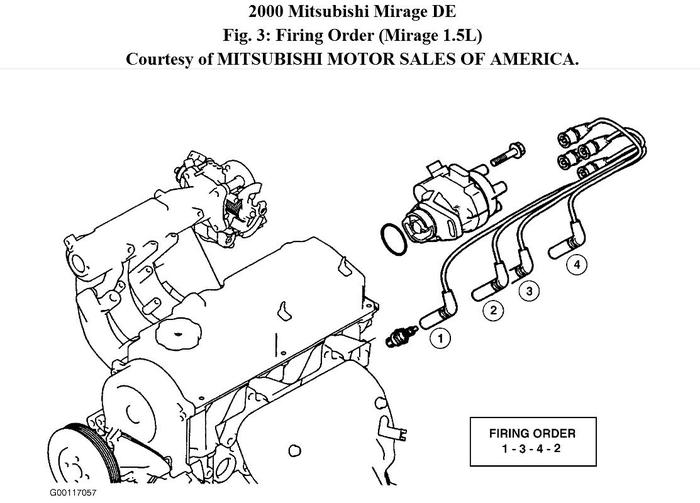 2000 Mitsubishi Mirage DE
Fig. 3: Firing Order (Mirage 1.5L)
Courtesy of MITSUBISHI MOTOR SALES OF AMERICA.

4

3

2

1

FIRING ORDER
1 - 3 - 4 - 2

G00117057