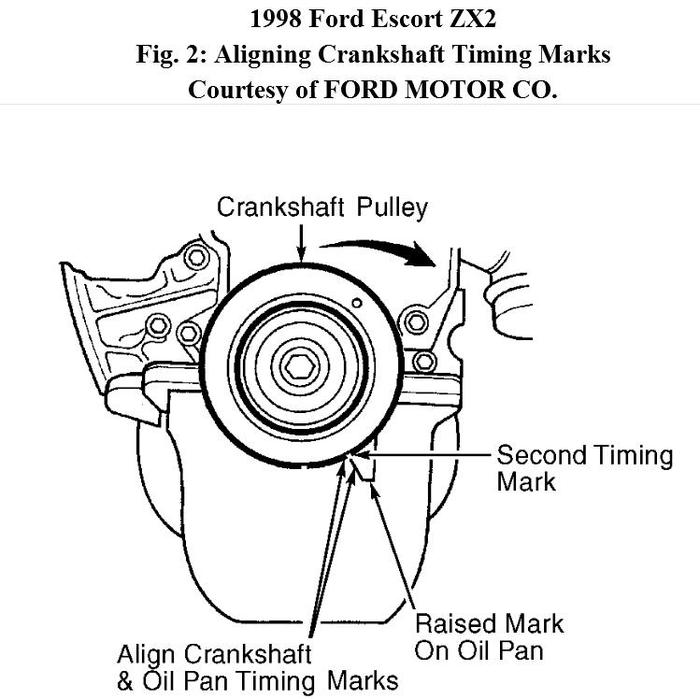 1998 Ford Escort ZX2
Fig. 2: Aligning Crankshaft Timing Marks
Courtesy of FORD MOTOR CO.

Crankshaft Pulley

Second Timing Mark

Raised Mark On Oil Pan

Align Crankshaft & Oil Pan Timing Marks