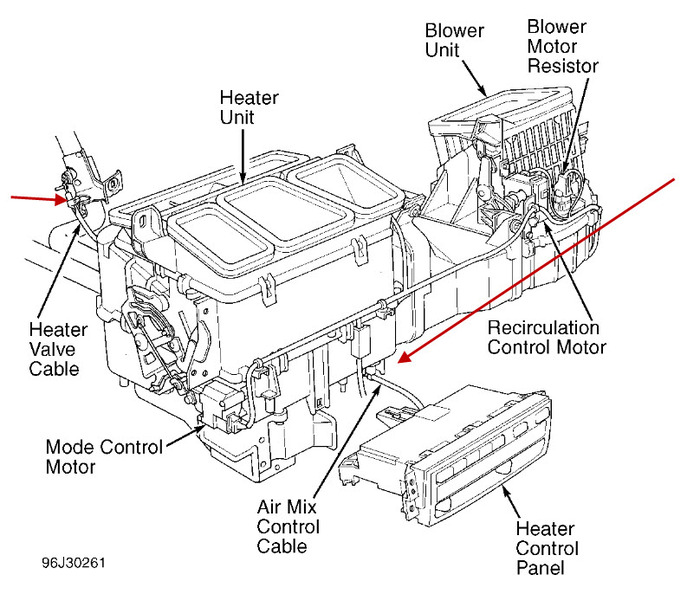 Blower Unit

Blower Motor Resistor

Heater Unit

Heater Valve Cable

Recirculation Control Motor

Mode Control Motor

Air Mix Control Cable

Heater Control Panel

96J30261