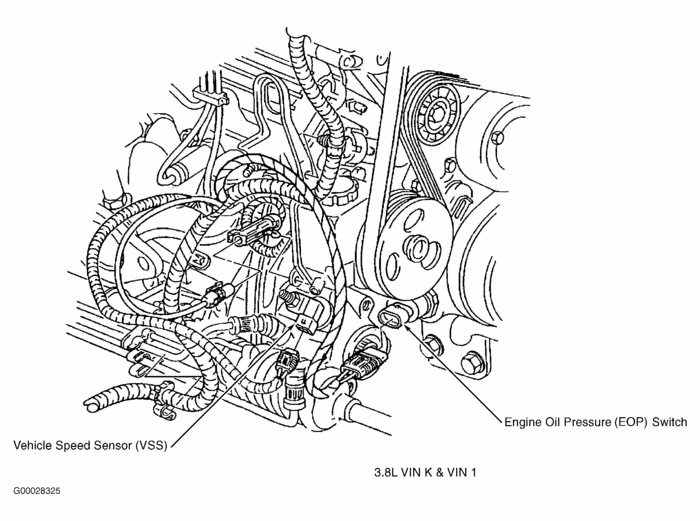 Engine Oil Pressure (EOP) Switch

Vehicle Speed Sensor (VSS)

3.8L VIN K & VIN 1

G00028325