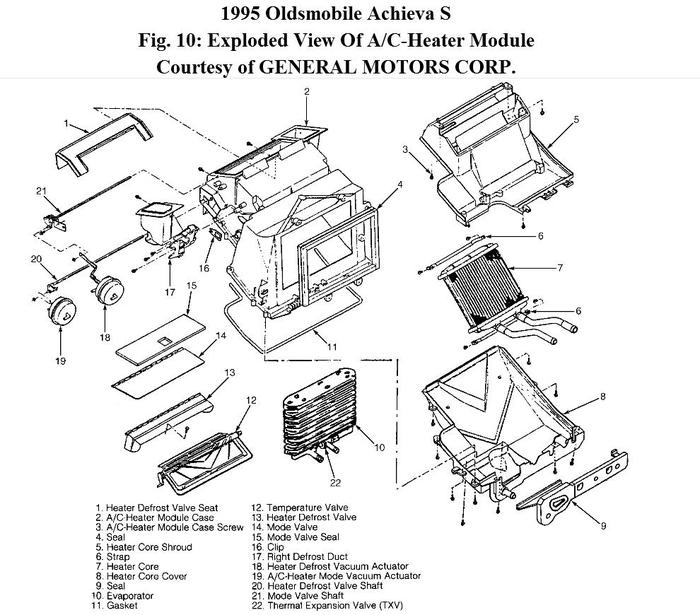 1995 Oldsmobile Achieva S
Fig. 10: Exploded View Of A/C-Heater Module
Courtesy of GENERAL MOTORS CORP.

1
2
3
4
5
6
7
6
8
9
10
11
12
13
14
15
16
17
18
19
20
21
22

1. Heater Defrost Valve Seat
2. A/C-Heater Module Case
3. A/C-Heater Module Case Screw
4. Seal
5. Heater Core Shroud
6. Strap
7. Heater Core
8. Heater Core Cover
9. Seal
10. Evaporator
11. Gasket
12. Temperature Valve
13. Heater Defrost Valve
14. Mode Valve
15. Mode Valve Seal
16. Clip
17. Right Defrost Duct
18. Heater Defrost Vacuum Actuator
19. A/C-Heater Mode Vacuum Actuator
20. Heater Defrost Valve Shaft
21. Mode Valve Shaft
22. Thermal Expansion Valve (TXV)