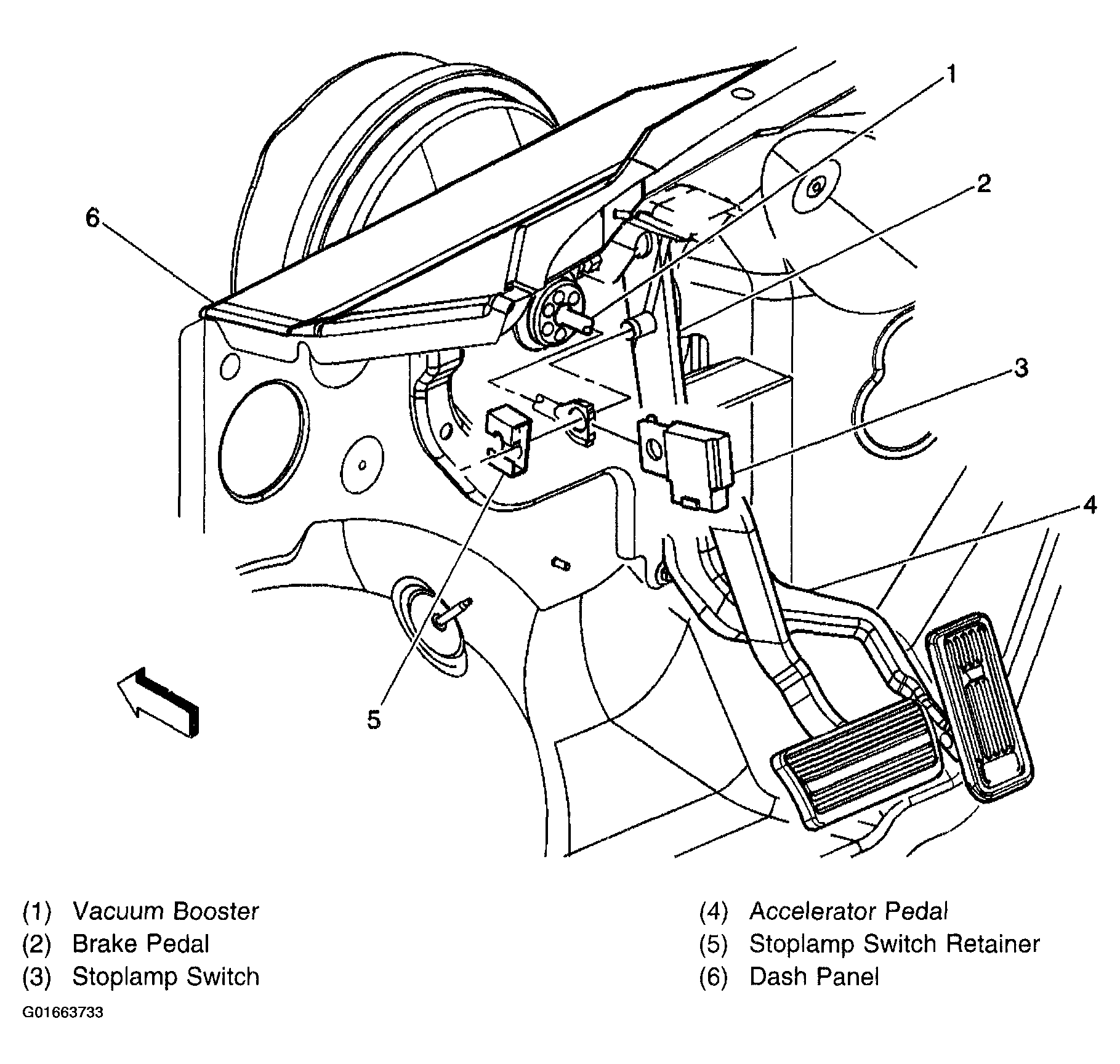 1
2
6
3
4
5

(1) Vacuum Booster
(2) Brake Pedal
(3) Stoplamp Switch

(4) Accelerator Pedal
(5) Stoplamp Switch Retainer
(6) Dash Panel

G01663733