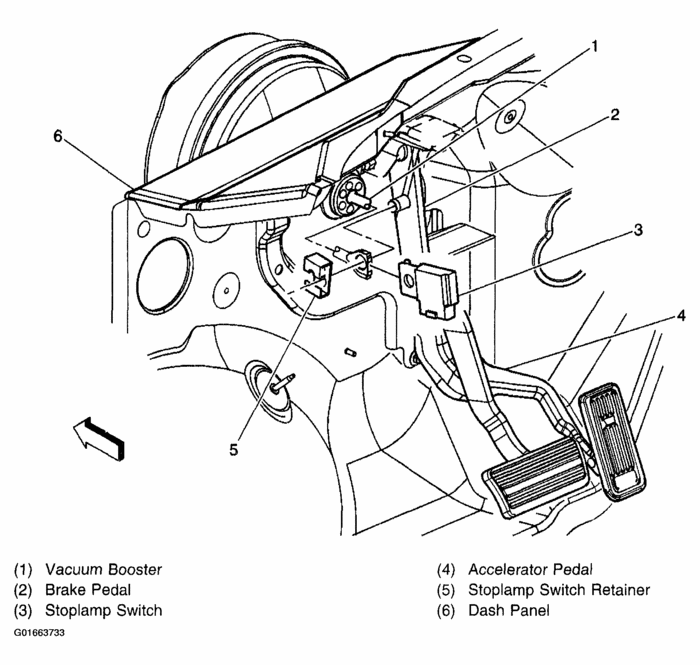 1
2
6
3
4
5

(1) Vacuum Booster
(2) Brake Pedal
(3) Stoplamp Switch

(4) Accelerator Pedal
(5) Stoplamp Switch Retainer
(6) Dash Panel

G01663733