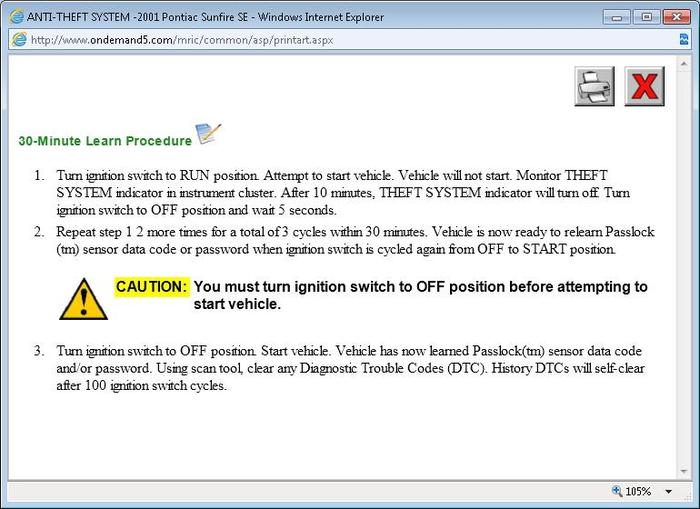 ANTI-THEFT SYSTEM -2001 Pontiac Sunfire SE - Windows Internet Explorer

http://www.ondemand5.com/mric/common/asp/printart.aspx

30-Minute Learn Procedure

1. Turn ignition switch to RUN position. Attempt to start vehicle. Vehicle will not start. Monitor THEFT SYSTEM indicator in instrument cluster. After 10 minutes, THEFT SYSTEM indicator will turn off. Turn ignition switch to OFF position and wait 5 seconds.
2. Repeat step 1 2 more times for a total of 3 cycles within 30 minutes. Vehicle is now ready to relearn Passlock (tm) sensor data code or password when ignition switch is cycled again from OFF to START position.

CAUTION: You must turn ignition switch to OFF position before attempting to start vehicle.

3. Turn ignition switch to OFF position. Start vehicle. Vehicle has now learned Passlock(tm) sensor data code and/or password. Using scan tool, clear any Diagnostic Trouble Codes (DTC). History DTCs will self-clear after 100 ignition switch cycles.

105%