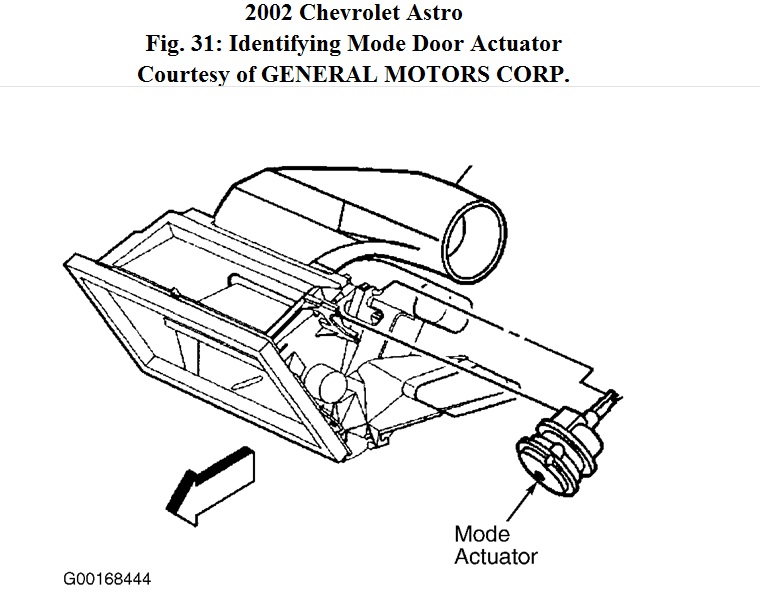 2002 Chevrolet Astro
Fig. 31: Identifying Mode Door Actuator
Courtesy of GENERAL MOTORS CORP.

Mode Actuator

G00168444