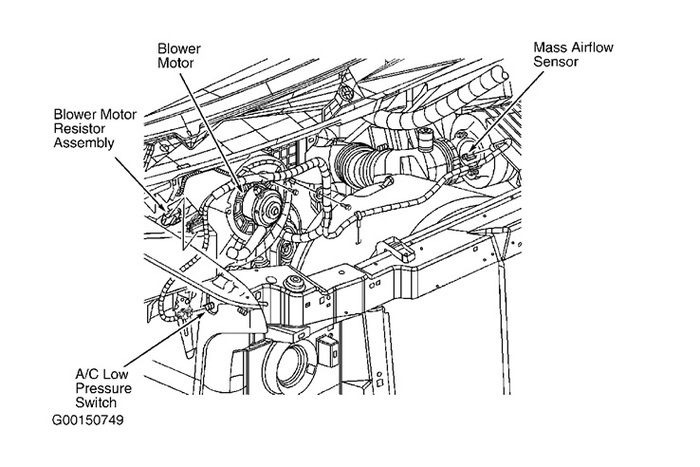 Blower Motor

Mass Airflow Sensor

Blower Motor Resistor Assembly

A/C Low Pressure Switch

G00150749