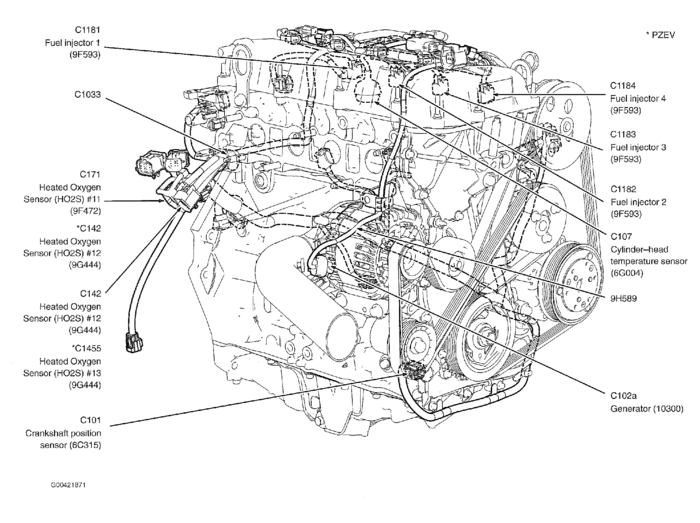 C1181
Fuel injector 1
(9F593)

C1033

C171
Heated Oxygen
Sensor (HO2S) #11
(9F472)

*C142
Heated Oxygen
Sensor (HO2S) #12
(9G444)

C142
Heated Oxygen
Sensor (HO2S) #12
(9G444)

*C1455
Heated Oxygen
Sensor (HO2S) #13
(9G444)

C101
Crankshaft position
sensor (6C315)

G00421871

* PZEV

C1184
Fuel injector 4
(9F593)

C1183
Fuel injector 3
(9F593)

C1182
Fuel injector 2
(9F593)

C107
Cylinder–head
temperature sensor
(6G004)

9H589

C102a
Generator (10300)