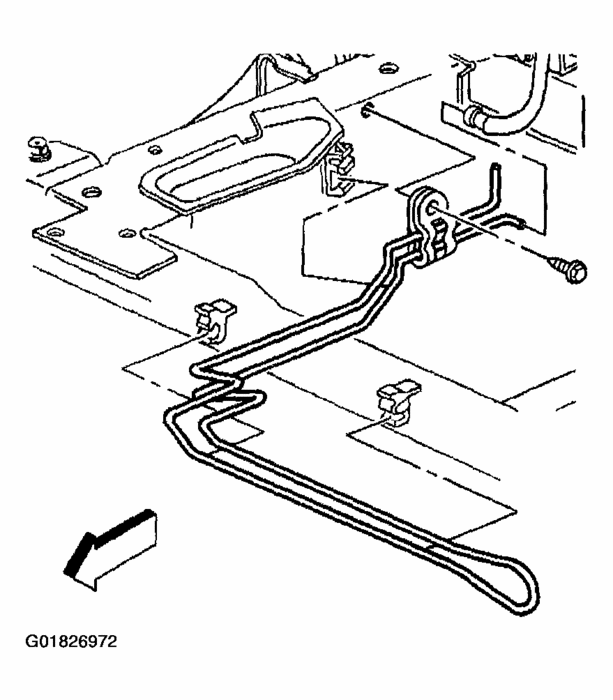 G01826972