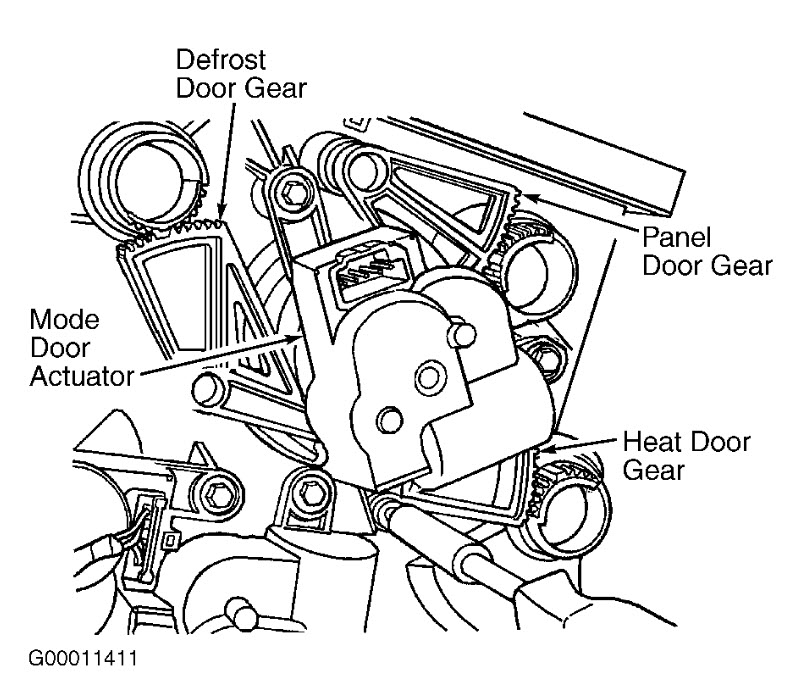 Defrost Door Gear

Panel Door Gear

Mode Door Actuator

Heat Door Gear

G00011411