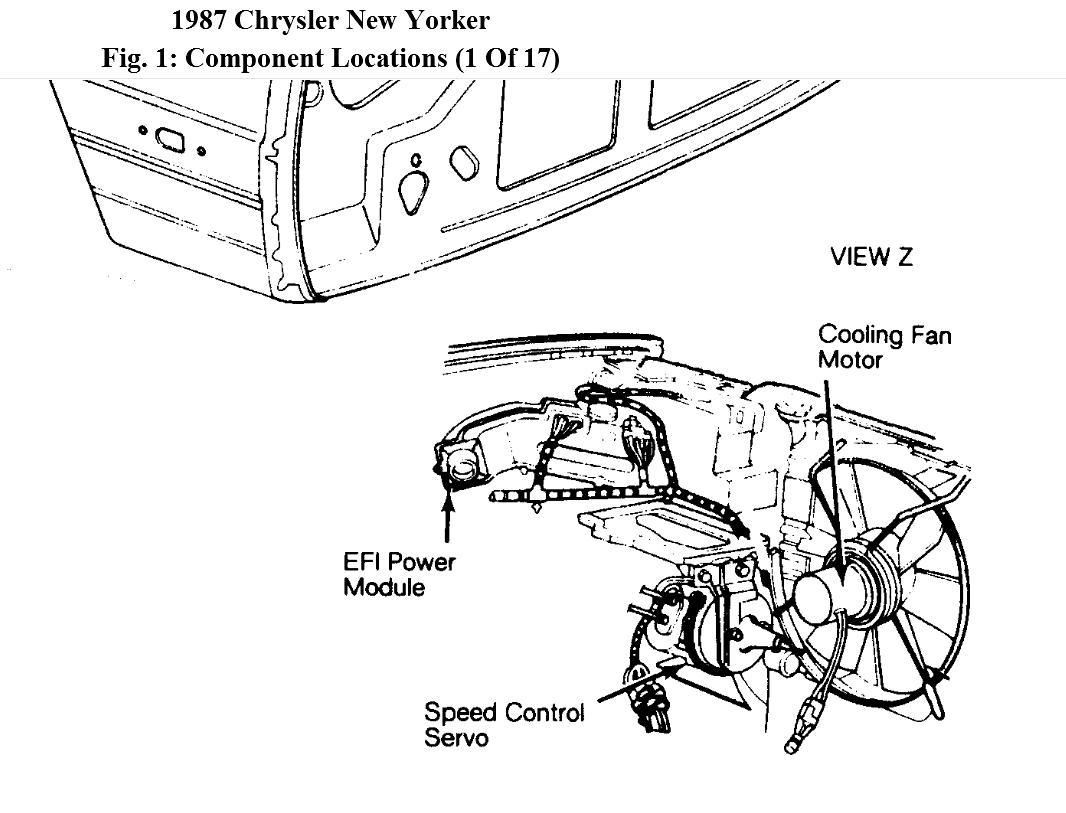 1987 Chrysler New Yorker
Fig. 1: Component Locations (1 Of 17)

VIEW Z

Cooling Fan Motor

EFI Power Module

Speed Control Servo