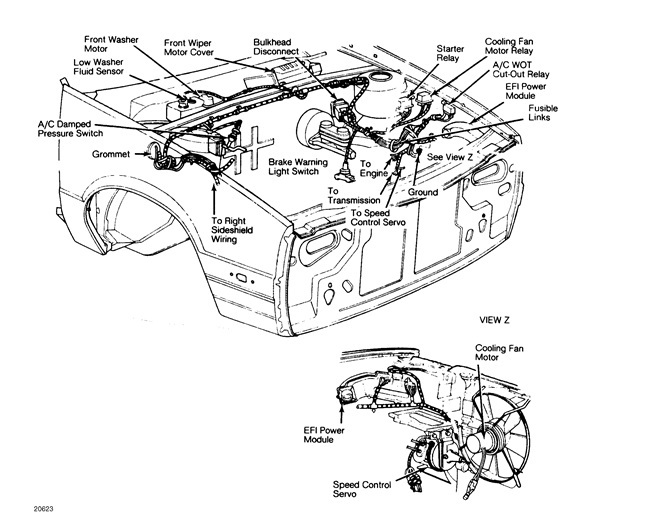 Front Washer Motor

Low Washer Fluid Sensor

Front Wiper Motor Cover

Bulkhead Disconnect

Starter Relay

Cooling Fan Motor Relay

A/C WOT Cut-Out Relay

EFI Power Module

Fusible Links

A/C Damped Pressure Switch

Grommet

Brake Warning Light Switch

To Engine

See View Z

To Transmission

Ground

To Speed Control Servo

To Right Sideshield Wiring

VIEW Z

Cooling Fan Motor

EFI Power Module

Speed Control Servo

20623