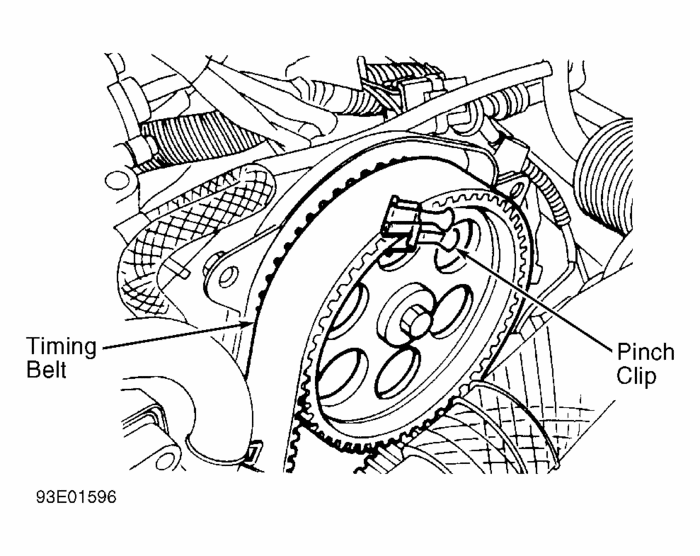 Timing Belt

Pinch Clip

93E01596