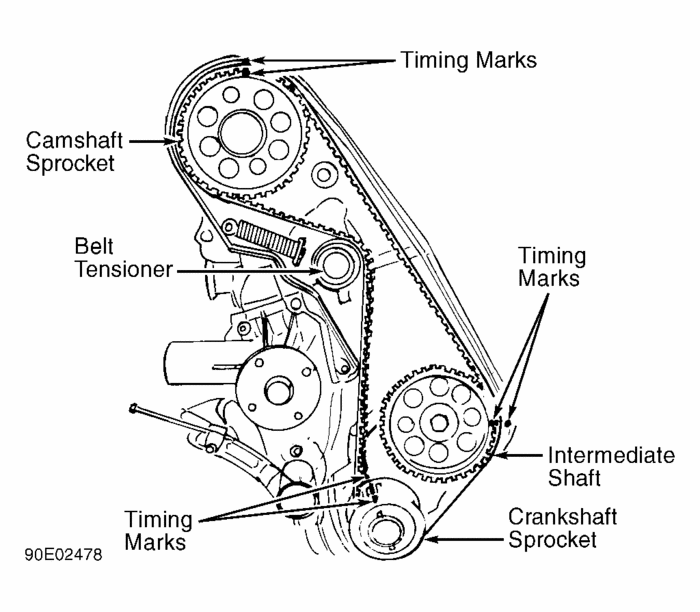 Timing Marks

Camshaft Sprocket

Belt Tensioner

Timing Marks

Intermediate Shaft

Timing Marks

Crankshaft Sprocket

90E02478