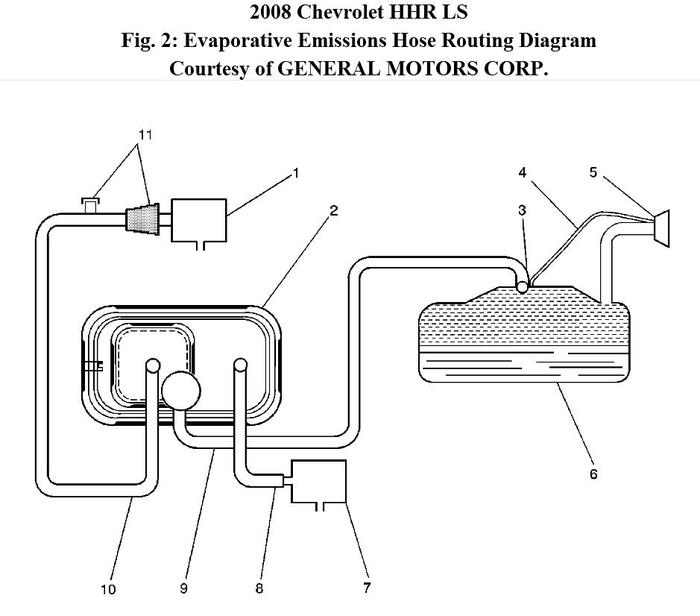 2008 Chevrolet HHR LS
Fig. 2: Evaporative Emissions Hose Routing Diagram
Courtesy of GENERAL MOTORS CORP.

11
1
2
4
5
3
6
10
9
8
7