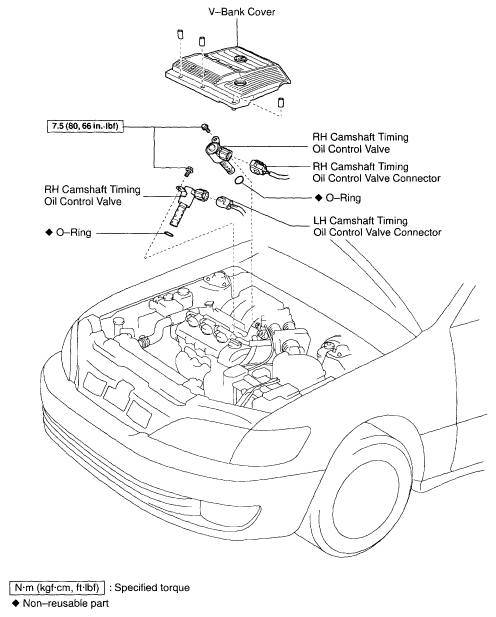 V–Bank Cover

7.5 (80, 66 in.·lbf)

RH Camshaft Timing Oil Control Valve

RH Camshaft Timing Oil Control Valve Connector

RH Camshaft Timing Oil Control Valve

◆ O–Ring

LH Camshaft Timing Oil Control Valve Connector

◆ O–Ring

N·m (kgf·cm, ft·lbf) : Specified torque
◆ Non–reusable part