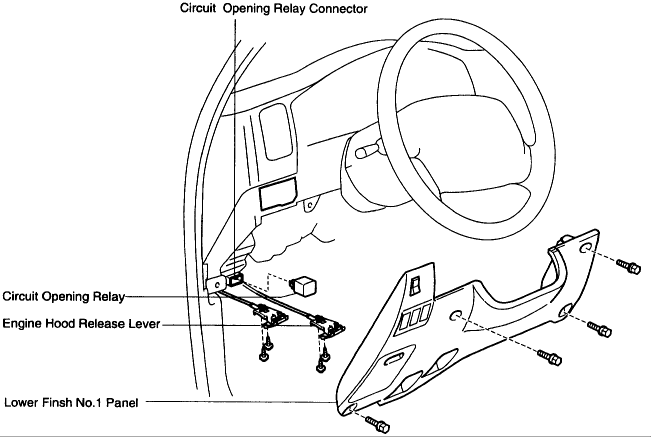 Circuit Opening Relay Connector

Circuit Opening Relay

Engine Hood Release Lever

Lower Finsh No.1 Panel