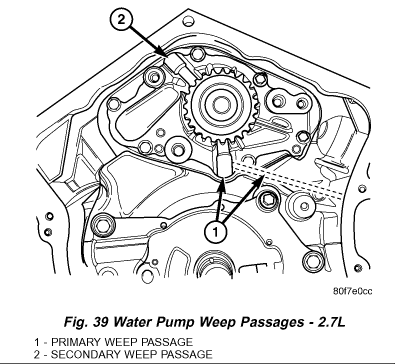 2

1

80f7e0cc

Fig. 39 Water Pump Weep Passages - 2.7L

1 - PRIMARY WEEP PASSAGE
2 - SECONDARY WEEP PASSAGE