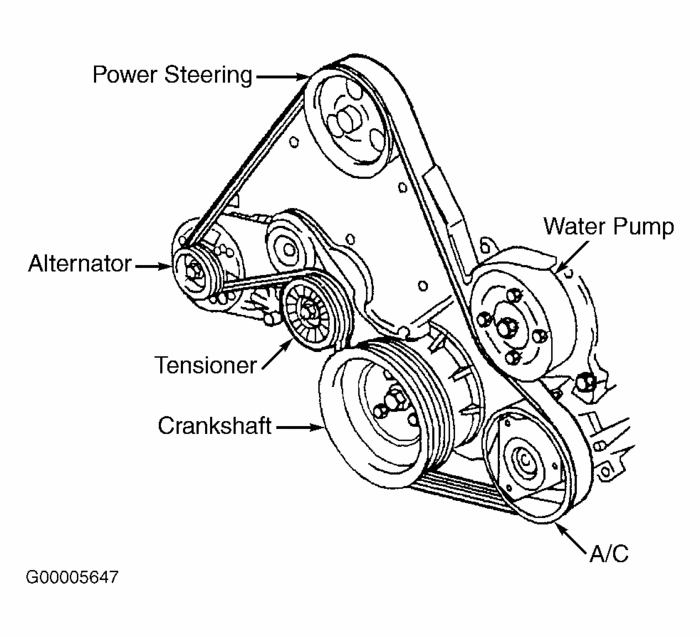 Power Steering
Water Pump
Alternator
Tensioner
Crankshaft
A/C
G00005647