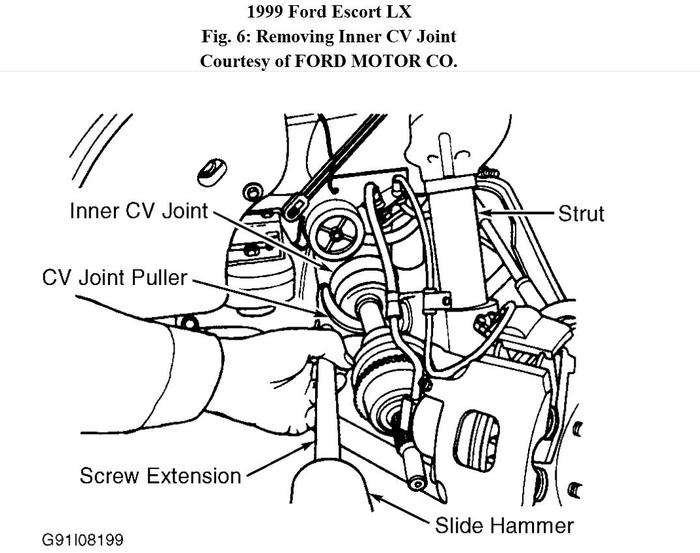 1999 Ford Escort LX
Fig. 6: Removing Inner CV Joint
Courtesy of FORD MOTOR CO.

Inner CV Joint
Strut
CV Joint Puller
Screw Extension
Slide Hammer
G91I08199