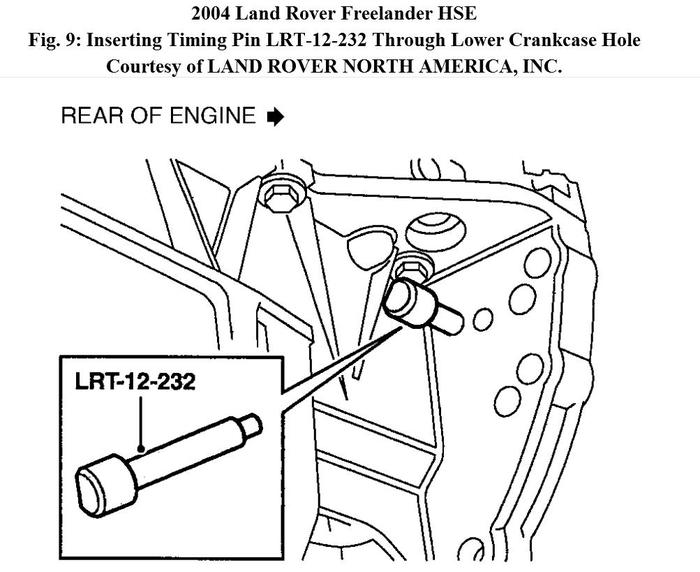 2004 Land Rover Freelander HSE
Fig. 9: Inserting Timing Pin LRT-12-232 Through Lower Crankcase Hole
Courtesy of LAND ROVER NORTH AMERICA, INC.

REAR OF ENGINE

LRT-12-232