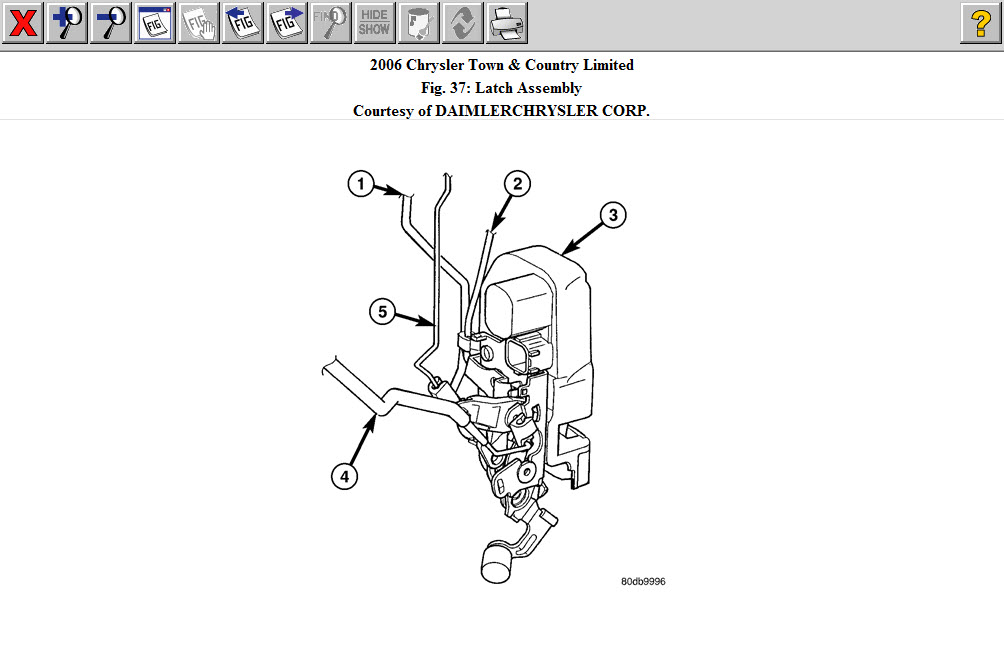 FIG FIG FIG FIG FIND HIDE SHOW

2006 Chrysler Town & Country Limited
Fig. 37: Latch Assembly
Courtesy of DAIMLERCHRYSLER CORP.

1
2
3
5
4

80db9996