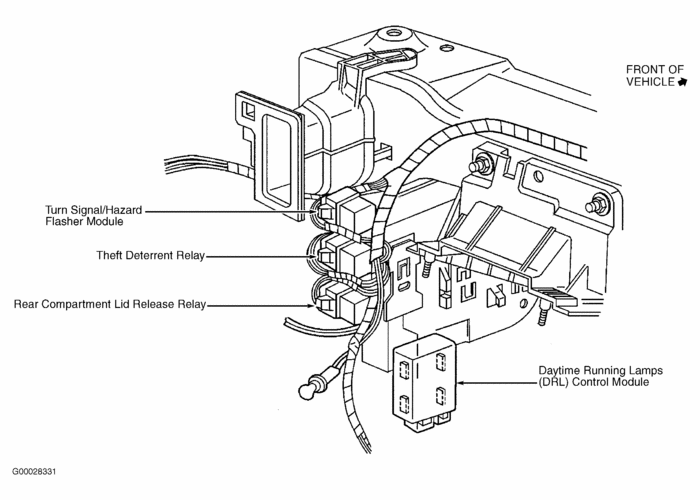 FRONT OF VEHICLE

Turn Signal/Hazard Flasher Module

Theft Deterrent Relay

Rear Compartment Lid Release Relay

Daytime Running Lamps (DRL) Control Module

G00028331