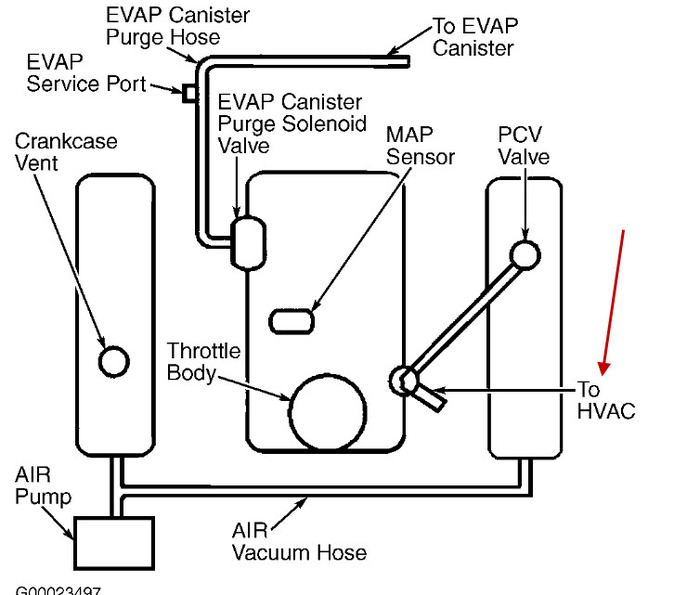 EVAP Canister Purge Hose

To EVAP Canister

EVAP Service Port

EVAP Canister Purge Solenoid Valve

Crankcase Vent

MAP Sensor

PCV Valve

Throttle Body

To HVAC

AIR Pump

AIR Vacuum Hose

G00023497