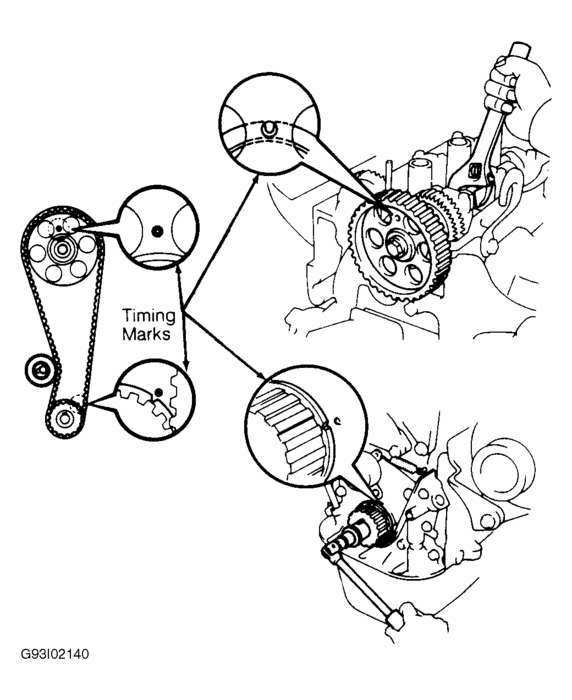 Timing Marks

G93I02140