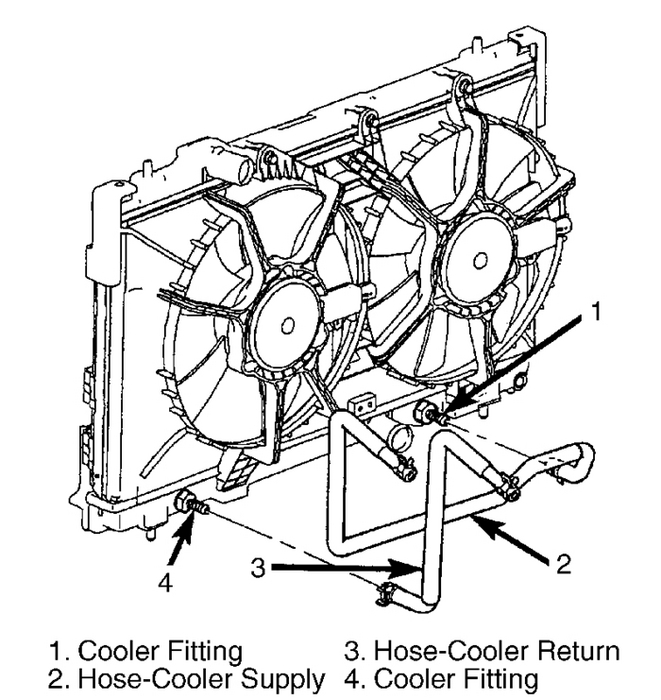 1
2
3
4

1. Cooler Fitting
2. Hose-Cooler Supply
3. Hose-Cooler Return
4. Cooler Fitting