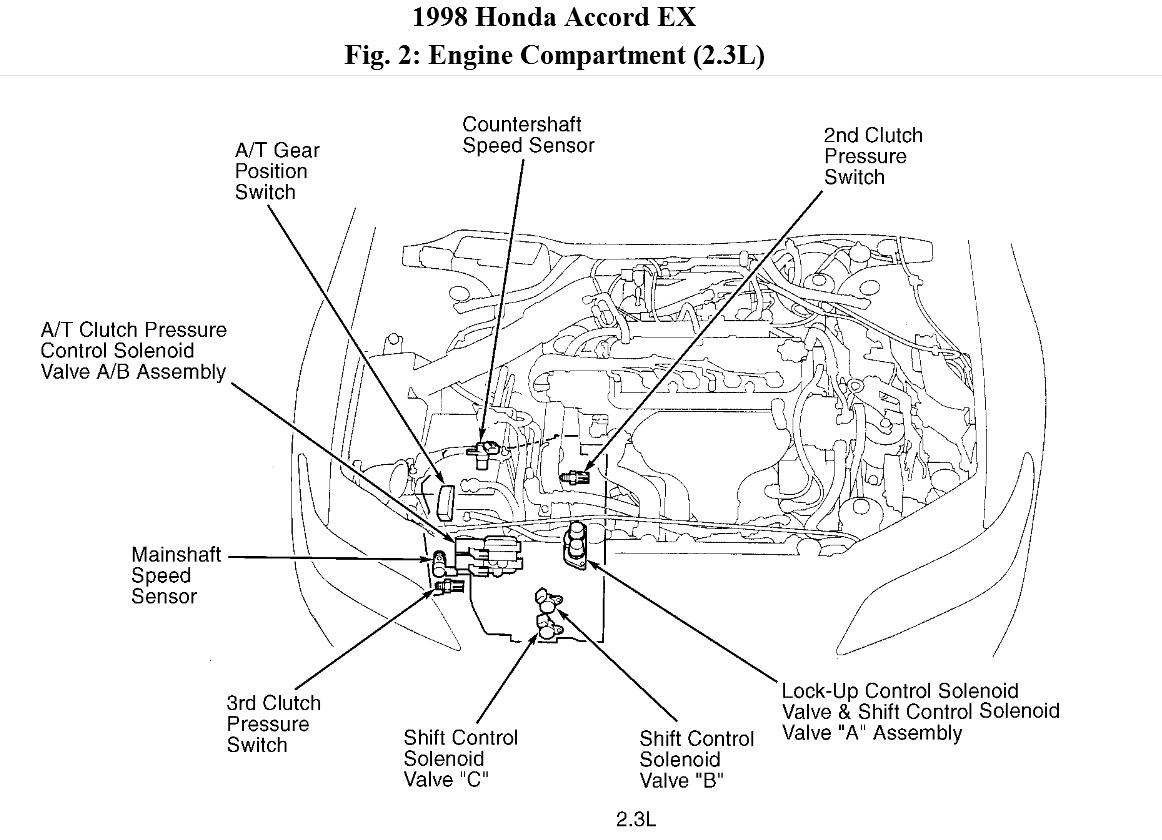 1998 Honda Accord EX
Fig. 2: Engine Compartment (2.3L)

A/T Gear Position Switch

Countershaft Speed Sensor

2nd Clutch Pressure Switch

A/T Clutch Pressure Control Solenoid Valve A/B Assembly

Mainshaft Speed Sensor

3rd Clutch Pressure Switch

Shift Control Solenoid Valve "C"

Shift Control Solenoid Valve "B"

Lock-Up Control Solenoid Valve & Shift Control Solenoid Valve "A" Assembly

2.3L