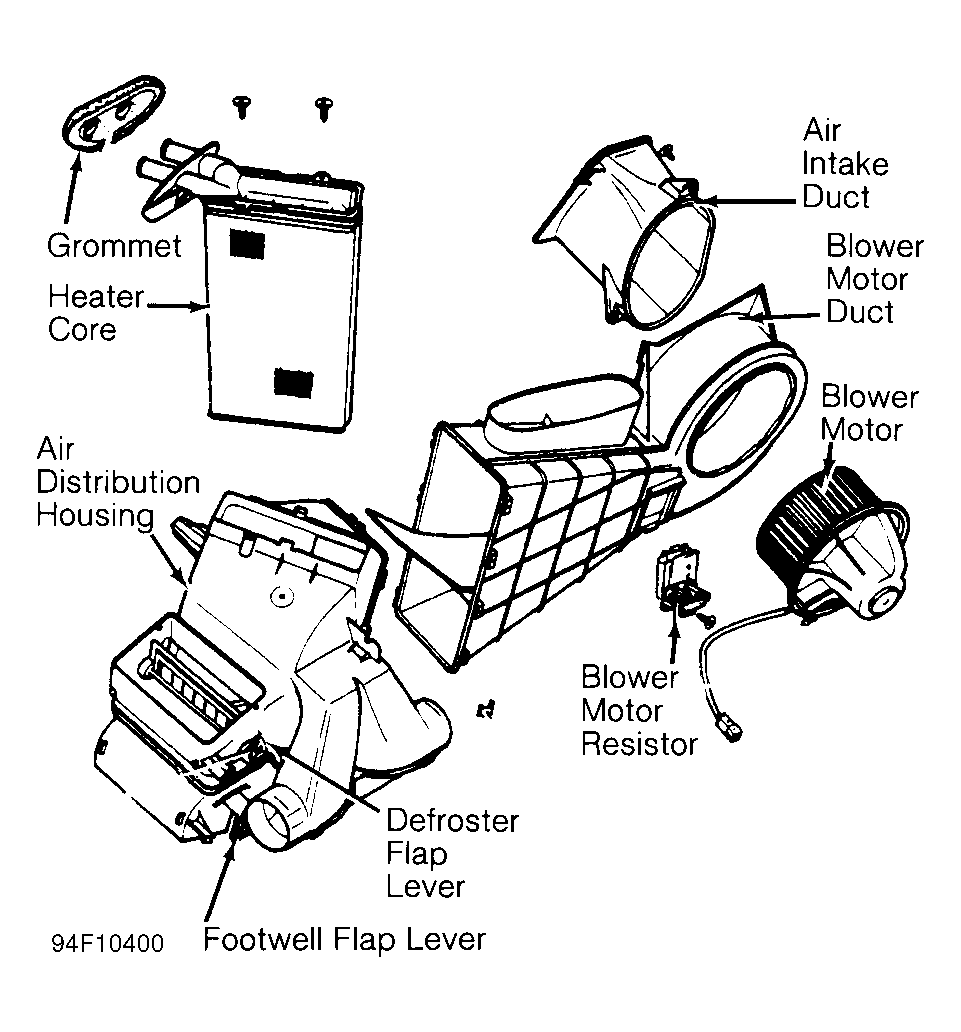 Grommet

Heater Core

Air Intake Duct

Blower Motor Duct

Blower Motor

Air Distribution Housing

Blower Motor Resistor

Defroster Flap Lever

Footwell Flap Lever

94F10400