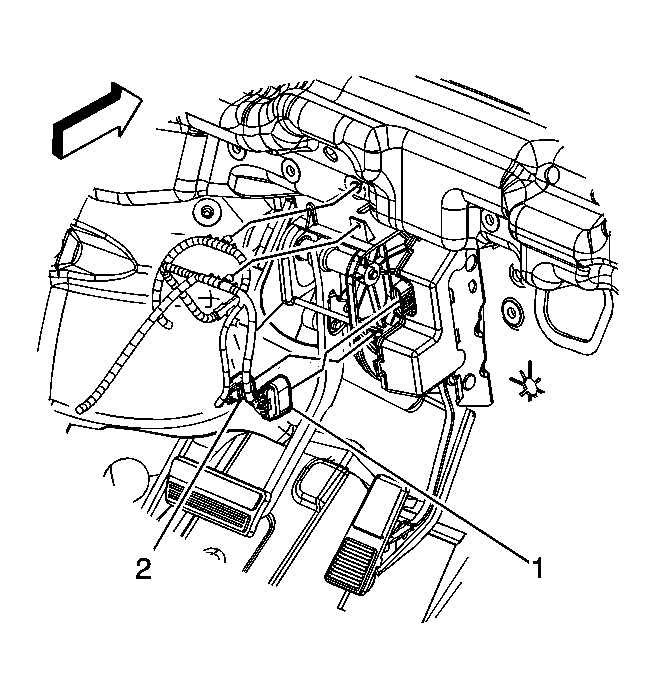 2

1