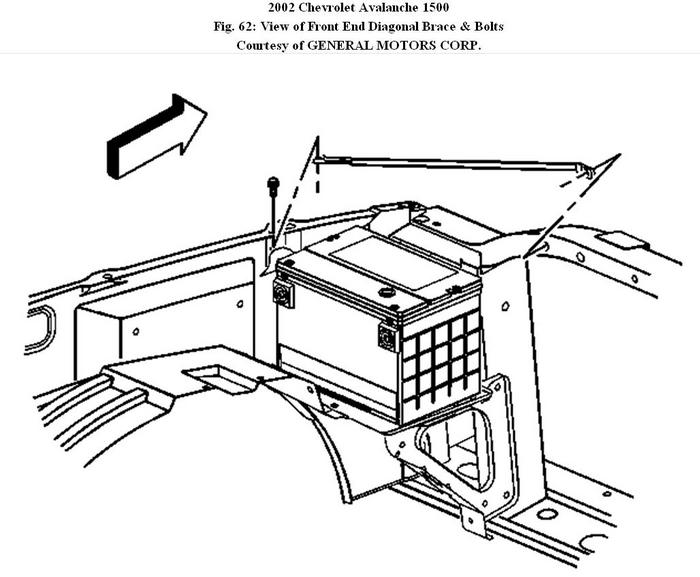 2002 Chevrolet Avalanche 1500
Fig. 62: View of Front End Diagonal Brace & Bolts
Courtesy of GENERAL MOTORS CORP.