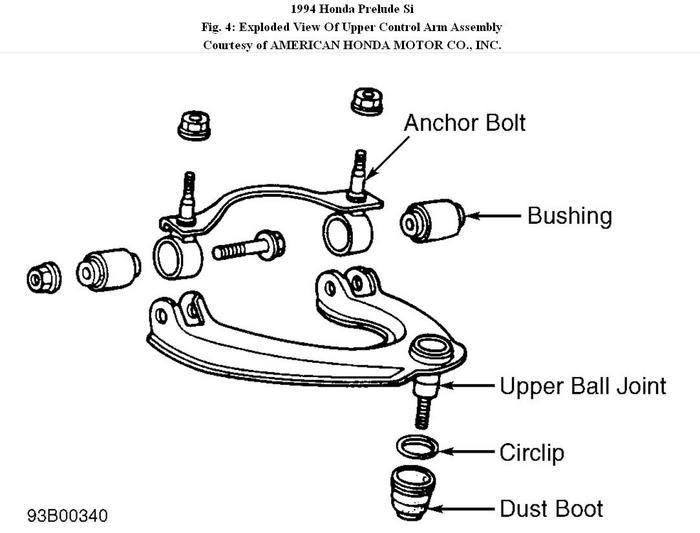 1994 Honda Prelude Si
Fig. 4: Exploded View Of Upper Control Arm Assembly
Courtesy of AMERICAN HONDA MOTOR CO., INC.

Anchor Bolt

Bushing

Upper Ball Joint

Circlip

Dust Boot

93B00340