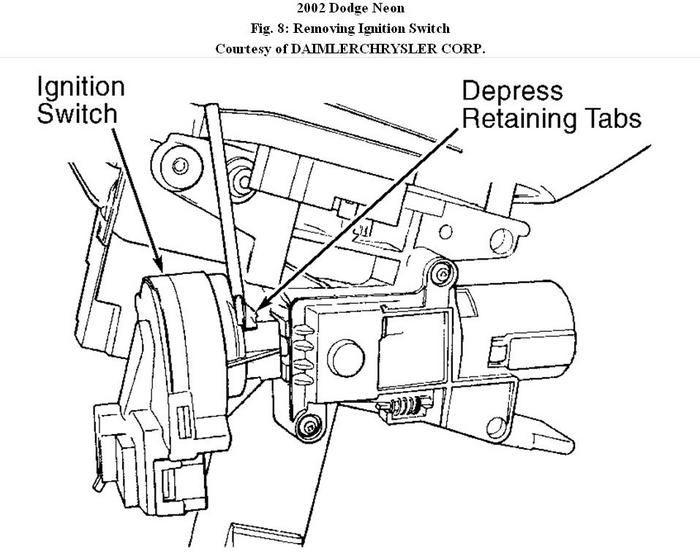 2002 Dodge Neon
Fig. 8: Removing Ignition Switch
Courtesy of DAIMLERCHRYSLER CORP.

Ignition Switch

Depress Retaining Tabs