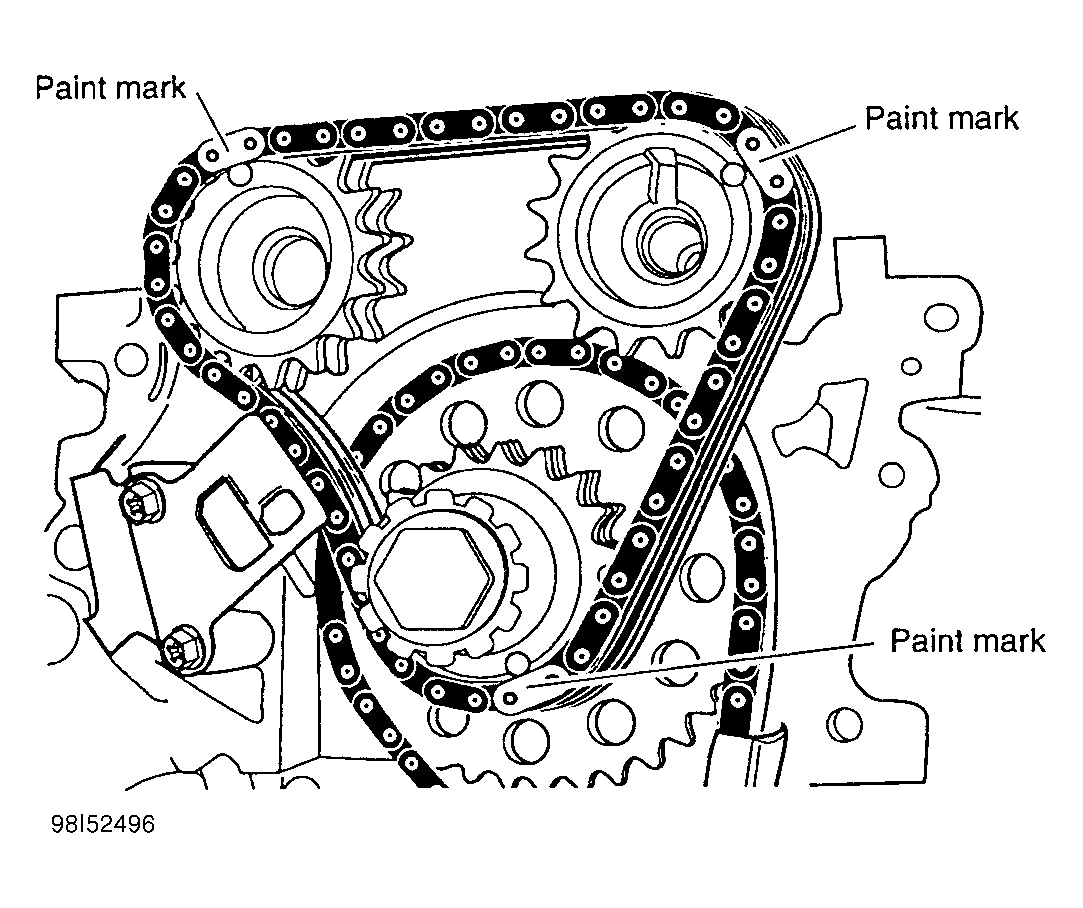 Paint mark

Paint mark

Paint mark

98I52496