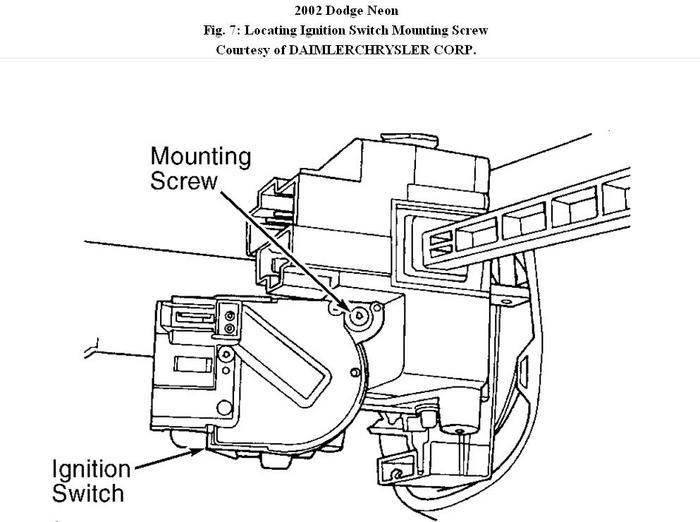 2002 Dodge Neon
Fig. 7: Locating Ignition Switch Mounting Screw
Courtesy of DAIMLERCHRYSLER CORP.

Mounting Screw

Ignition Switch