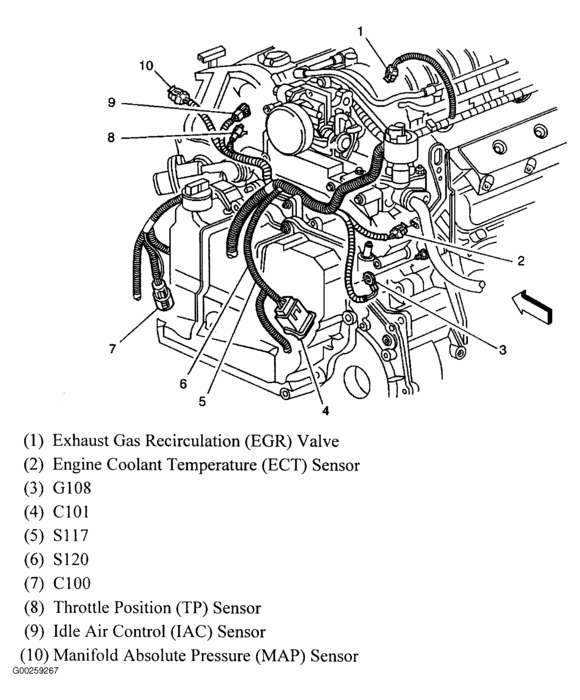 1
10
9
8
2
3
7
6
5
4

(1) Exhaust Gas Recirculation (EGR) Valve
(2) Engine Coolant Temperature (ECT) Sensor
(3) G108
(4) C101
(5) S117
(6) S120
(7) C100
(8) Throttle Position (TP) Sensor
(9) Idle Air Control (IAC) Sensor
(10) Manifold Absolute Pressure (MAP) Sensor
G00259267