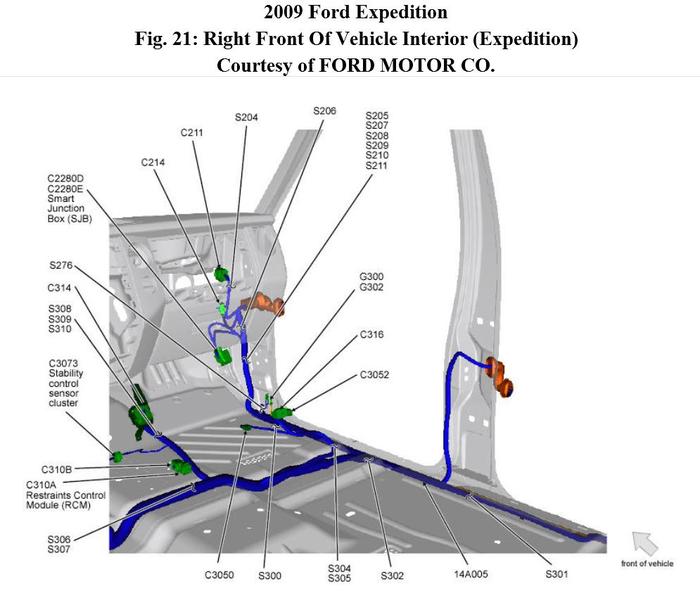 2009 Ford Expedition
Fig. 21: Right Front Of Vehicle Interior (Expedition)
Courtesy of FORD MOTOR CO.

S204
S206
S205
S207
S208
S209
S210
S211
C211
C214
C2280D
C2280E
Smart
Junction
Box (SJB)
S276
C314
S308
S309
S310
C3073
Stability
control
sensor
cluster
C310B
C310A
Restraints Control
Module (RCM)
S306
S307
G300
G302
C316
C3052
C3050
S300
S304
S305
S302
14A005
S301
front of vehicle