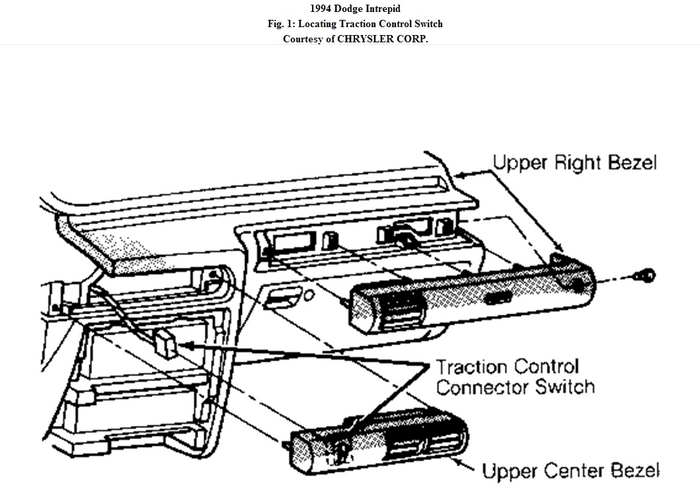 1994 Dodge Intrepid
Fig. 1: Locating Traction Control Switch
Courtesy of CHRYSLER CORP.

Upper Right Bezel

Traction Control
Connector Switch

Upper Center Bezel