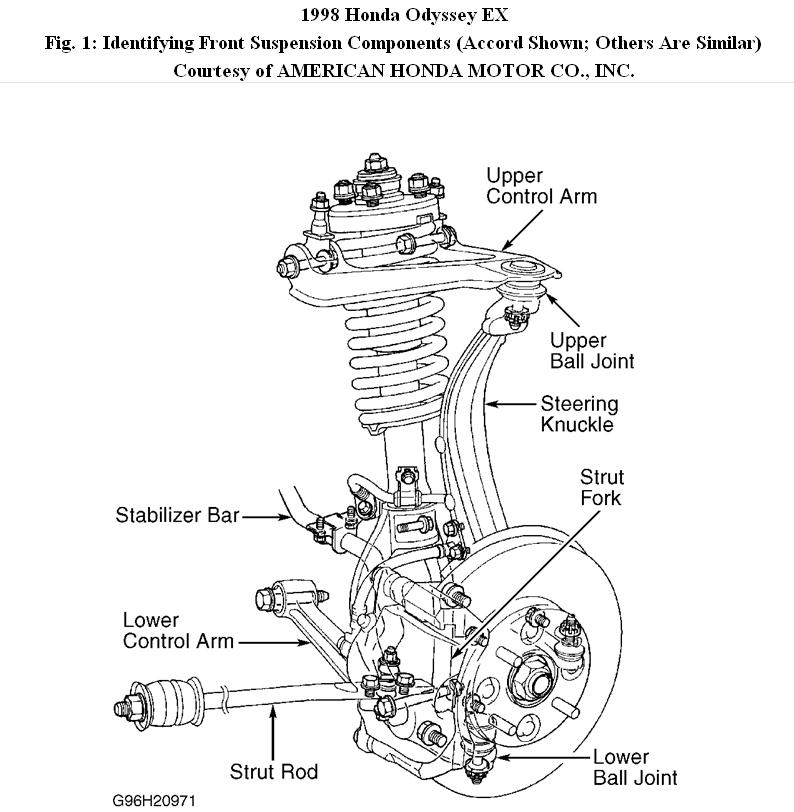 1998 Honda Odyssey EX
Fig. 1: Identifying Front Suspension Components (Accord Shown; Others Are Similar)
Courtesy of AMERICAN HONDA MOTOR CO., INC.

Upper Control Arm

Upper Ball Joint

Steering Knuckle

Strut Fork

Stabilizer Bar

Lower Control Arm

Strut Rod

Lower Ball Joint

G96H20971