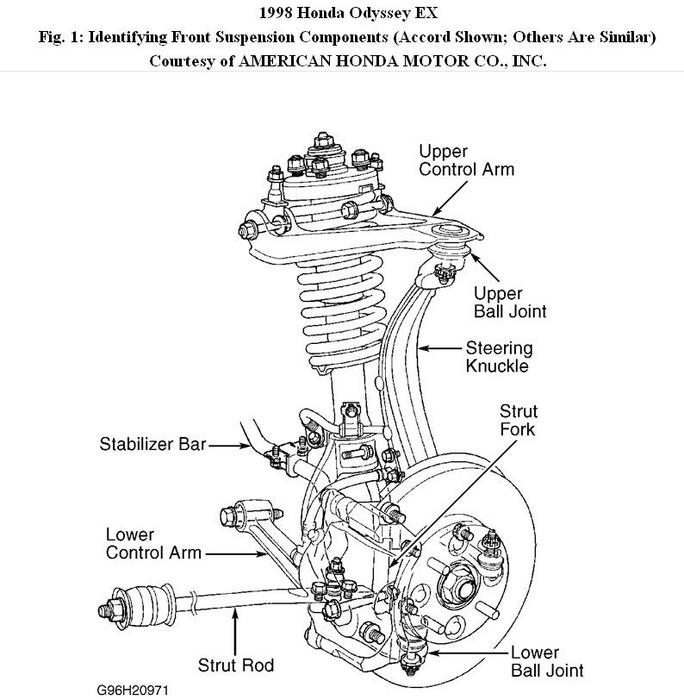 1998 Honda Odyssey EX
Fig. 1: Identifying Front Suspension Components (Accord Shown; Others Are Similar)
Courtesy of AMERICAN HONDA MOTOR CO., INC.

Upper Control Arm

Upper Ball Joint

Steering Knuckle

Strut Fork

Stabilizer Bar

Lower Control Arm

Strut Rod

Lower Ball Joint

G96H20971