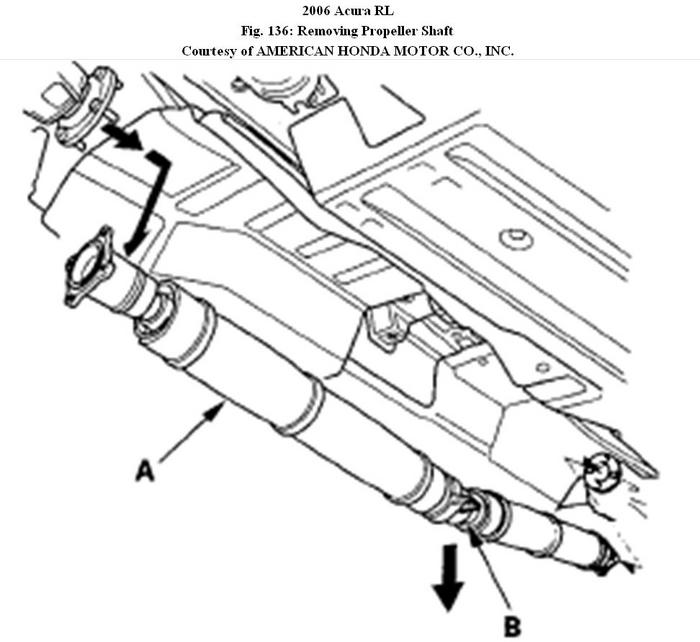 2006 Acura RL
Fig. 136: Removing Propeller Shaft
Courtesy of AMERICAN HONDA MOTOR CO., INC.

A

B