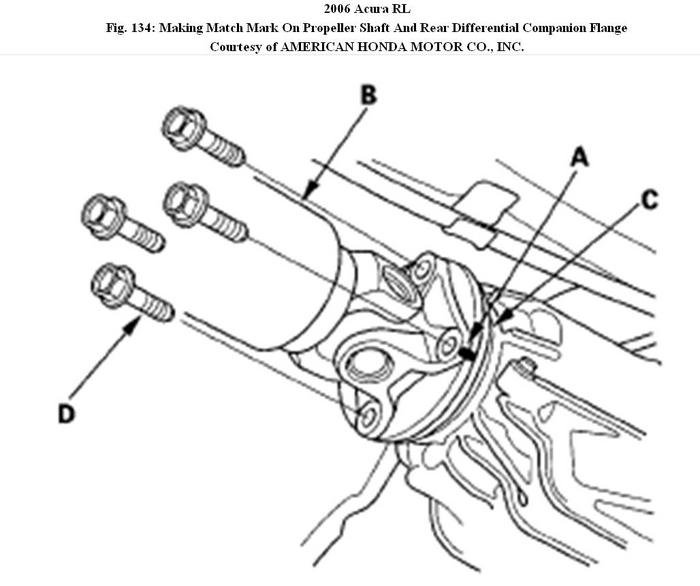 2006 Acura RL
Fig. 134: Making Match Mark On Propeller Shaft And Rear Differential Companion Flange
Courtesy of AMERICAN HONDA MOTOR CO., INC.

B
A
C
D