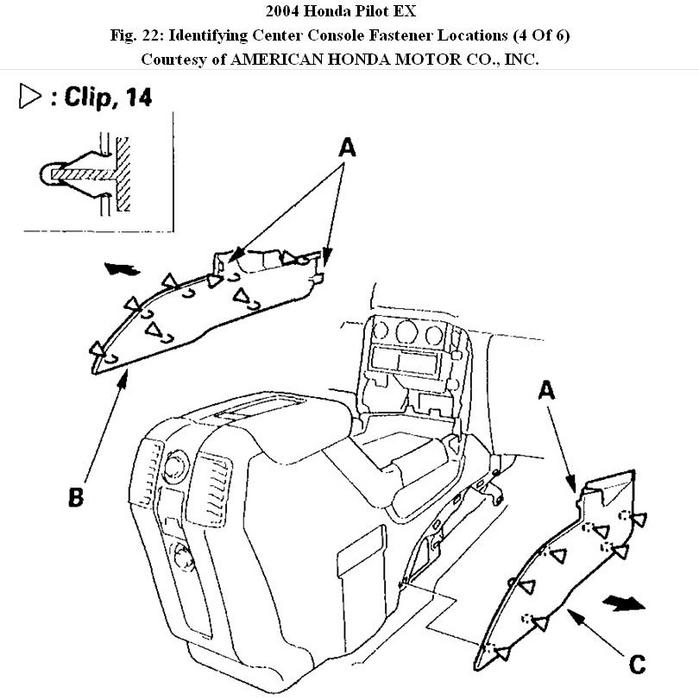 2004 Honda Pilot EX
Fig. 22: Identifying Center Console Fastener Locations (4 Of 6)
Courtesy of AMERICAN HONDA MOTOR CO., INC.

▷ : Clip, 14

A

B

A

C