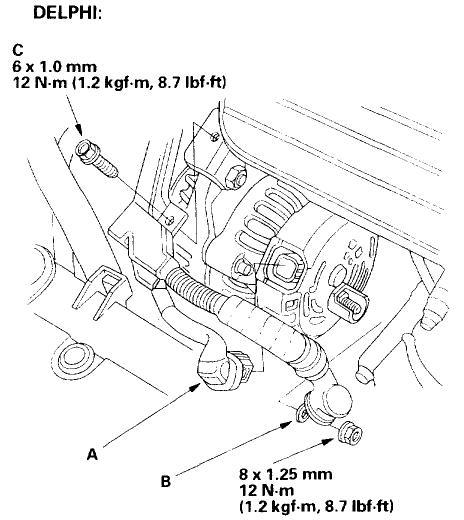 DELPHI:

C
6 x 1.0 mm
12 N·m (1.2 kgf·m, 8.7 lbf·ft)

A

B

8 x 1.25 mm
12 N·m
(1.2 kgf·m, 8.7 lbf·ft)