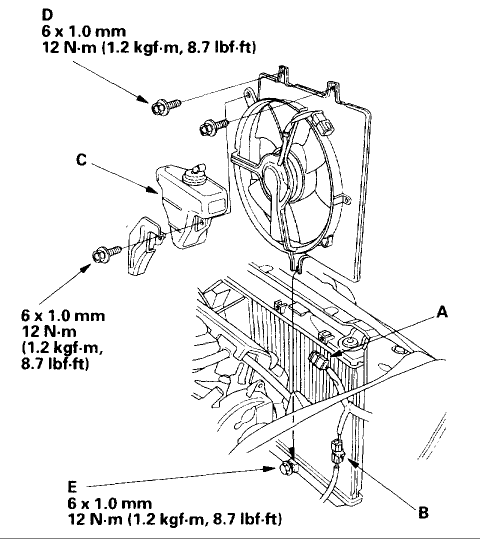 D
6 x 1.0 mm
12 N·m (1.2 kgf·m, 8.7 lbf·ft)

C

6 x 1.0 mm
12 N·m
(1.2 kgf·m,
8.7 lbf·ft)

A

E
6 x 1.0 mm
12 N·m (1.2 kgf·m, 8.7 lbf·ft)

B