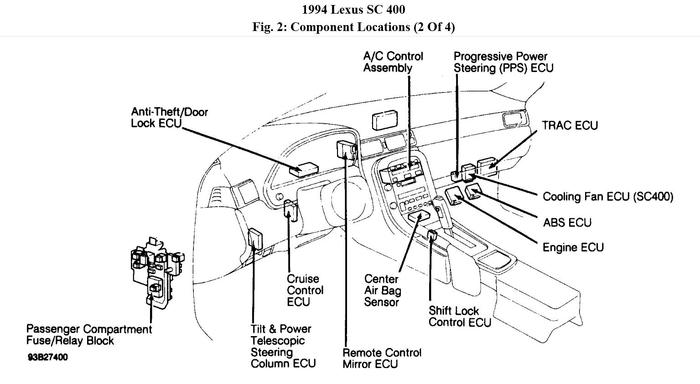 1994 Lexus SC 400
Fig. 2: Component Locations (2 Of 4)

A/C Control Assembly

Progressive Power Steering (PPS) ECU

Anti-Theft/Door Lock ECU

TRAC ECU

Cooling Fan ECU (SC400)

ABS ECU

Engine ECU

Cruise Control ECU

Center Air Bag Sensor

Shift Lock Control ECU

Passenger Compartment Fuse/Relay Block

Tilt & Power Telescopic Steering Column ECU

Remote Control Mirror ECU

93B27400