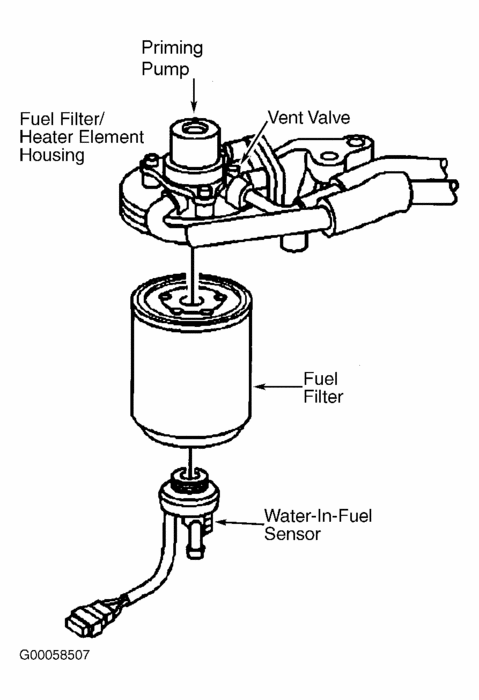 Priming Pump

Fuel Filter/ Heater Element Housing

Vent Valve

Fuel Filter

Water-In-Fuel Sensor

G00058507